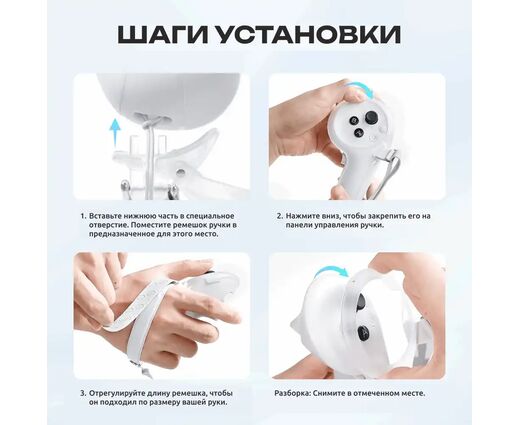 ШАГИ УСТАНОВКИ

1. Вставьте нижнюю часть в специальное отверстие. Поместите ремешок ручки в предназначенное для этого место.

2. Нажмите вниз, чтобы закрепить его на панели управления ручки.

3. Отрегулируйте длину ремешка, чтобы он подходил по размеру вашей руки.

Разборка: Снимите в отмеченном месте.