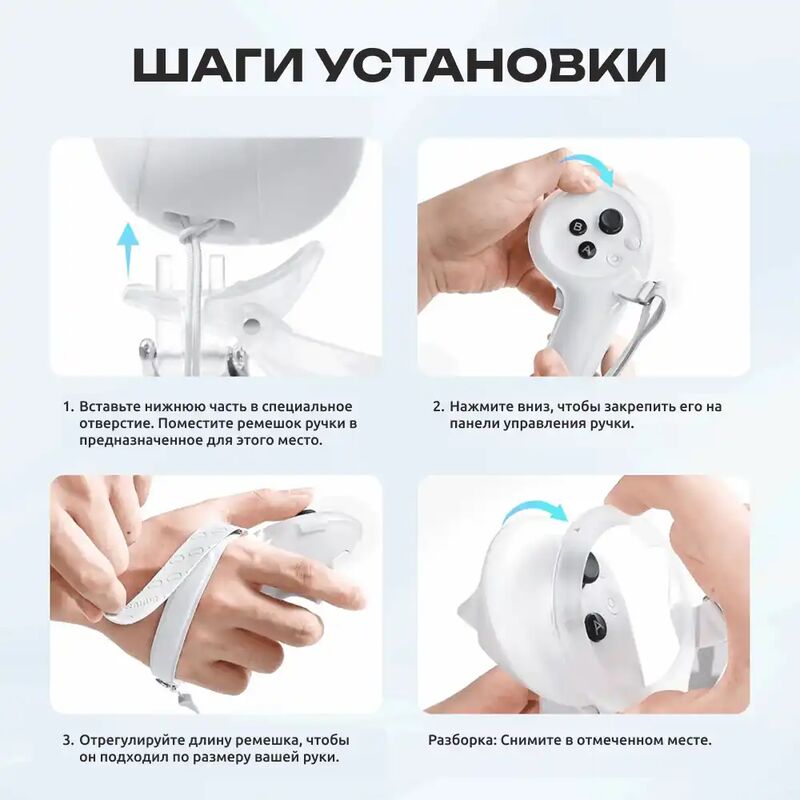 ШАГИ УСТАНОВКИ

B
A

1. Вставьте нижнюю часть в специальное отверстие. Поместите ремешок ручки в предназначенное для этого место.

2. Нажмите вниз, чтобы закрепить его на панели управления ручки.

A

3. Отрегулируйте длину ремешка, чтобы он подходил по размеру вашей руки.

Разборка: Снимите в отмеченном месте.